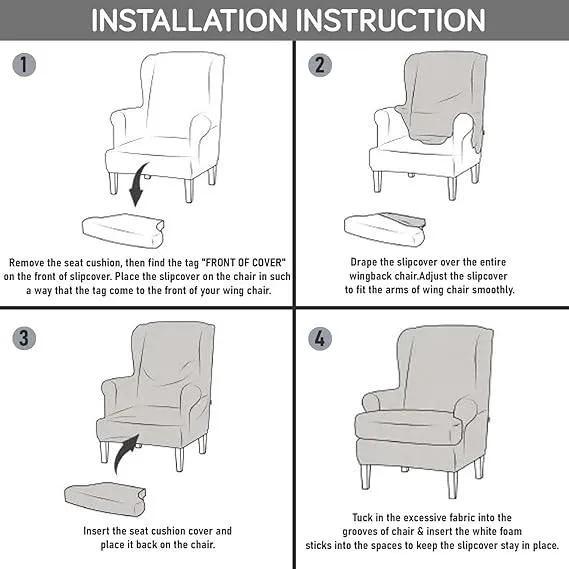 INSTALLATION INSTRUCTION

1

Remove the seat cushion, then find the tag "FRONT OF COVER" on the front of slipcover. Place the slipcover on the chair in such a way that the tag come to the front of your wing chair.

2

Drape the slipcover over the entire wingback chair.Adjust the slipcover to fit the arms of wing chair smoothly.

3

Insert the seat cushion cover and place it back on the chair.

4

Tuck in the excessive fabric into the grooves of chair & insert the white foam sticks into the spaces to keep the slipcover stay in place.